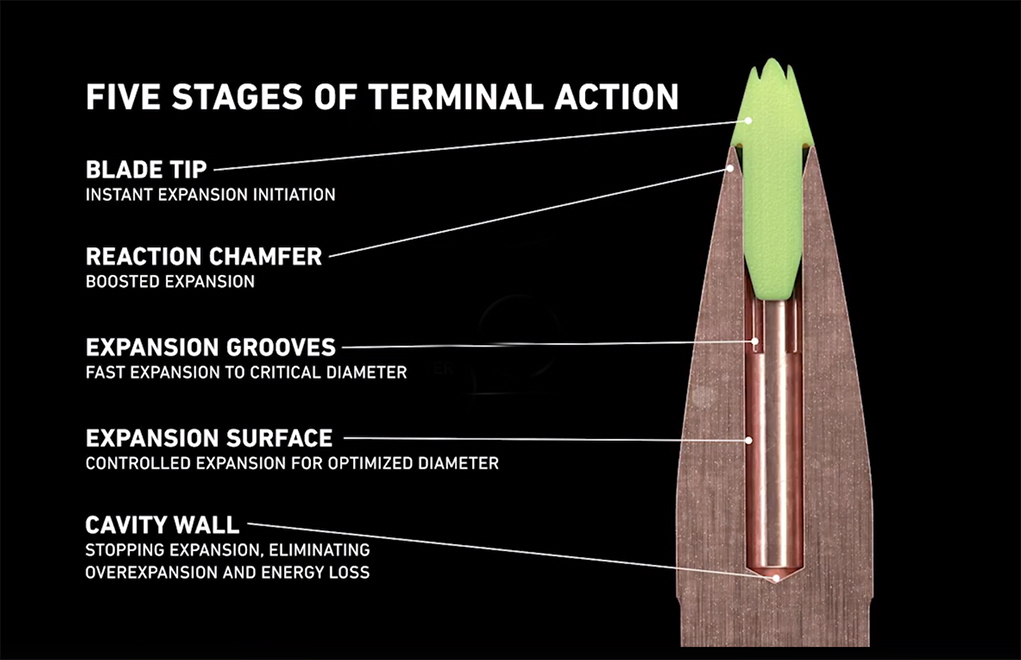 FIVE STAGES OF TERMINAL ACTION

BLADE TIP
INSTANT EXPANSION INITIATION

REACTION CHAMFER
BOOSTED EXPANSION

EXPANSION GROOVES
FAST EXPANSION TO CRITICAL DIAMETER

EXPANSION SURFACE
CONTROLLED EXPANSION FOR OPTIMIZED DIAMETER

CAVITY WALL
STOPPING EXPANSION, ELIMINATING OVEREXPANSION AND ENERGY LOSS